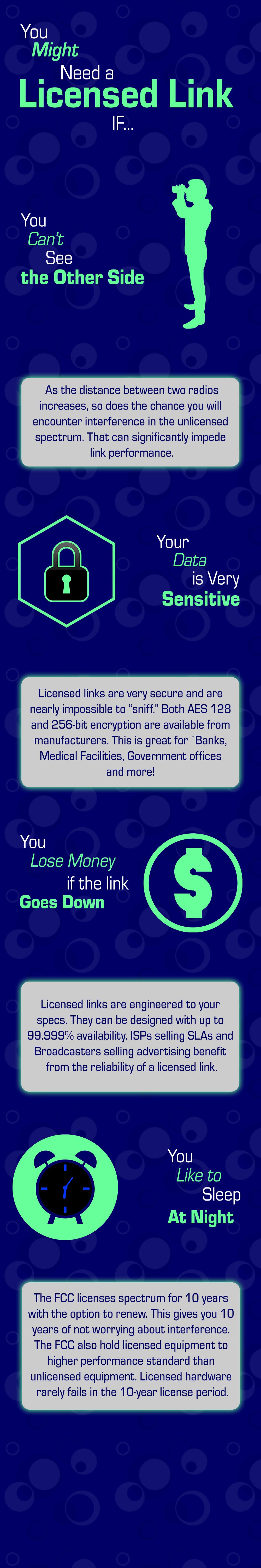 You Might Need a Licensed Link IF...

You Can't See the Other Side

As the distance between two radios increases, so does the chance you will encounter interference in the unlicensed spectrum. That can significantly impede link performance.

Your Data is Very Sensitive

Licensed links are very secure and are nearly impossible to "sniff." Both AES 128 and 256-bit encryption are available from manufacturers. This is great for `Banks, Medical Facilities, Government offices and more!

You Lose Money if the link Goes Down

$

Licensed links are engineered to your specs. They can be designed with up to 99.999% availability. ISPs selling SLAs and Broadcasters selling advertising benefit from the reliability of a licensed link.

You Like to Sleep At Night

The FCC licenses spectrum for 10 years with the option to renew. This gives you 10 years of not worrying about interference. The FCC also hold licensed equipment to higher performance standard than unlicensed equipment. Licensed hardware rarely fails in the 10-year license period.