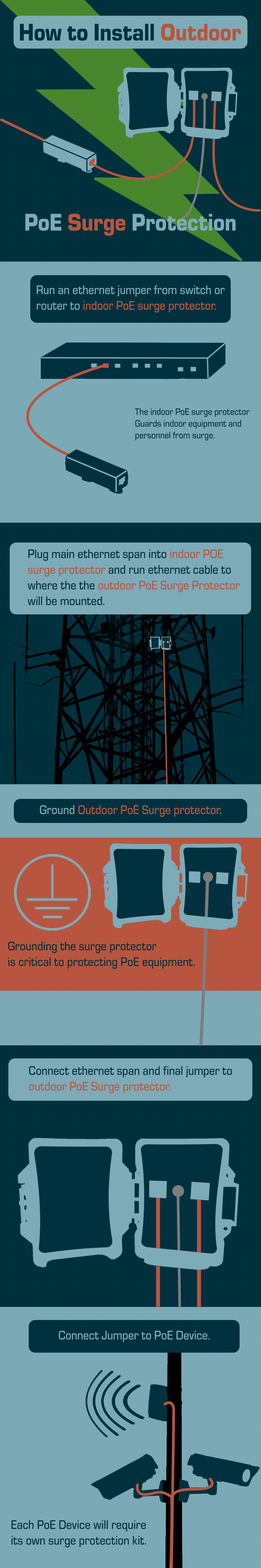 How to Install Outdoor

PoE Surge Protection

Run an ethernet jumper from switch or router to indoor PoE surge protector.

The indoor PoE surge protector Guards indoor equipment and personnel from surge.

Plug main ethernet span into indoor POE surge protector and run ethernet cable to where the the outdoor PoE Surge Protector will be mounted.

Ground Outdoor PoE Surge protector.

Grounding the surge protector is critical to protecting PoE equipment.

Connect ethernet span and final jumper to outdoor PoE Surge protector.

Connect Jumper to PoE Device.

Each PoE Device will require its own surge protection kit.